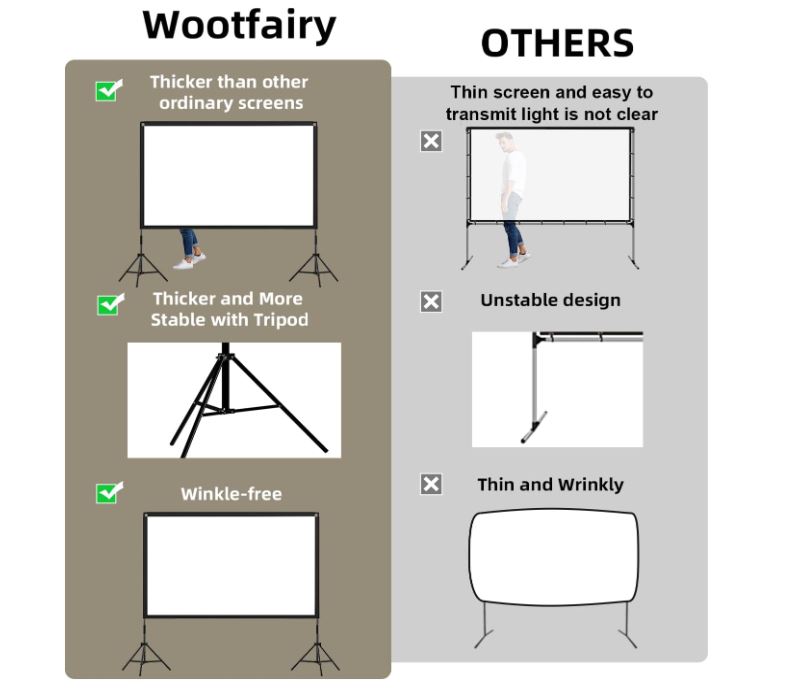 Wootfairy

Thicker than other ordinary screens

Thicker and More Stable with Tripod

Winkle-free

OTHERS

Thin screen and easy to transmit light is not clear

Unstable design

Thin and Wrinkly