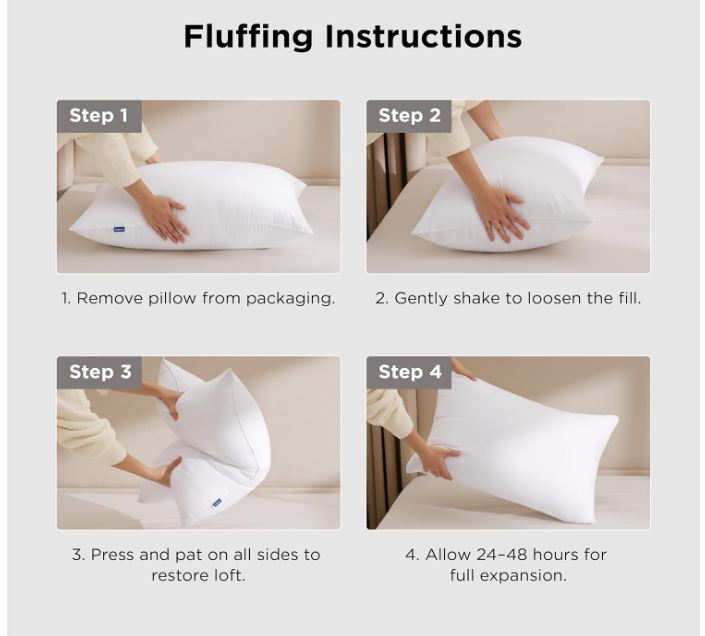 Fluffing Instructions

Step 1

1. Remove pillow from packaging.

Step 2

2. Gently shake to loosen the fill.

Step 3

3. Press and pat on all sides to restore loft.

Step 4

4. Allow 24–48 hours for full expansion.