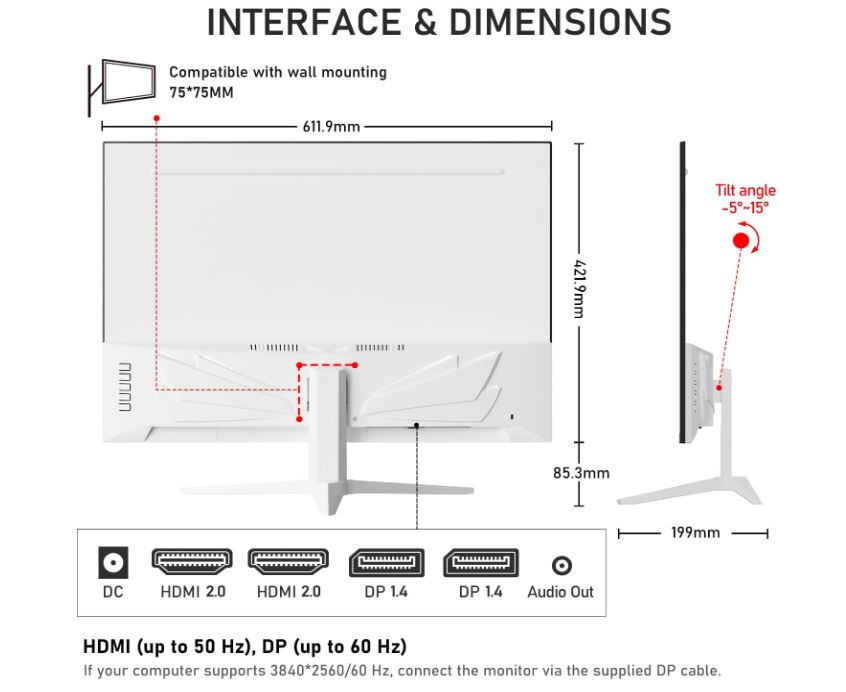 INTERFACE & DIMENSIONS

Compatible with wall mounting
75*75MM

611.9mm

421.9mm

85.3mm

Tilt angle
-5°~15°

199mm

DC HDMI 2.0 HDMI 2.0 DP 1.4 DP 1.4 Audio Out

HDMI (up to 50 Hz), DP (up to 60 Hz)
If your computer supports 3840*2560/60 Hz, connect the monitor via the supplied DP cable.