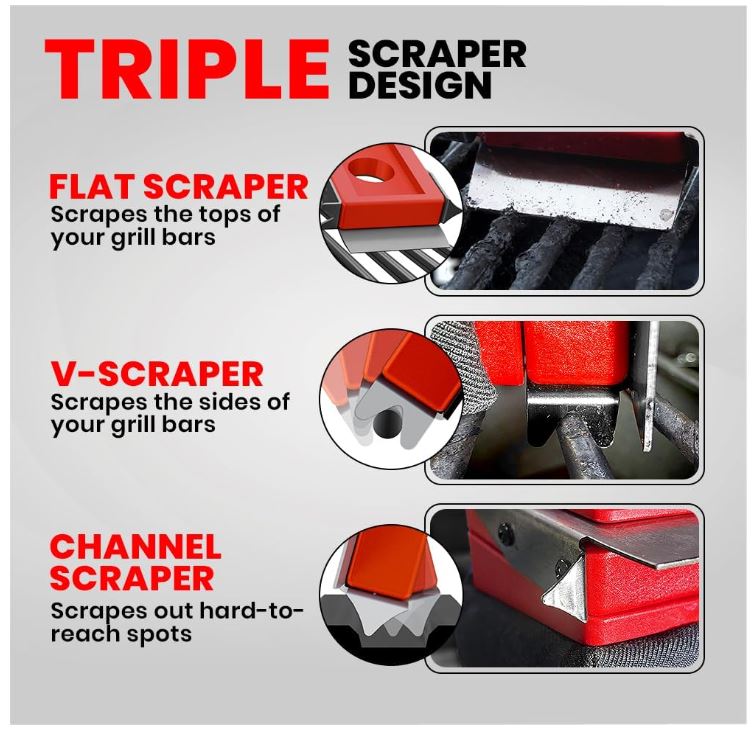 TRIPLE SCRAPER DESIGN

FLAT SCRAPER
Scrapes the tops of your grill bars

V-SCRAPER
Scrapes the sides of your grill bars

CHANNEL SCRAPER
Scrapes out hard-to-reach spots